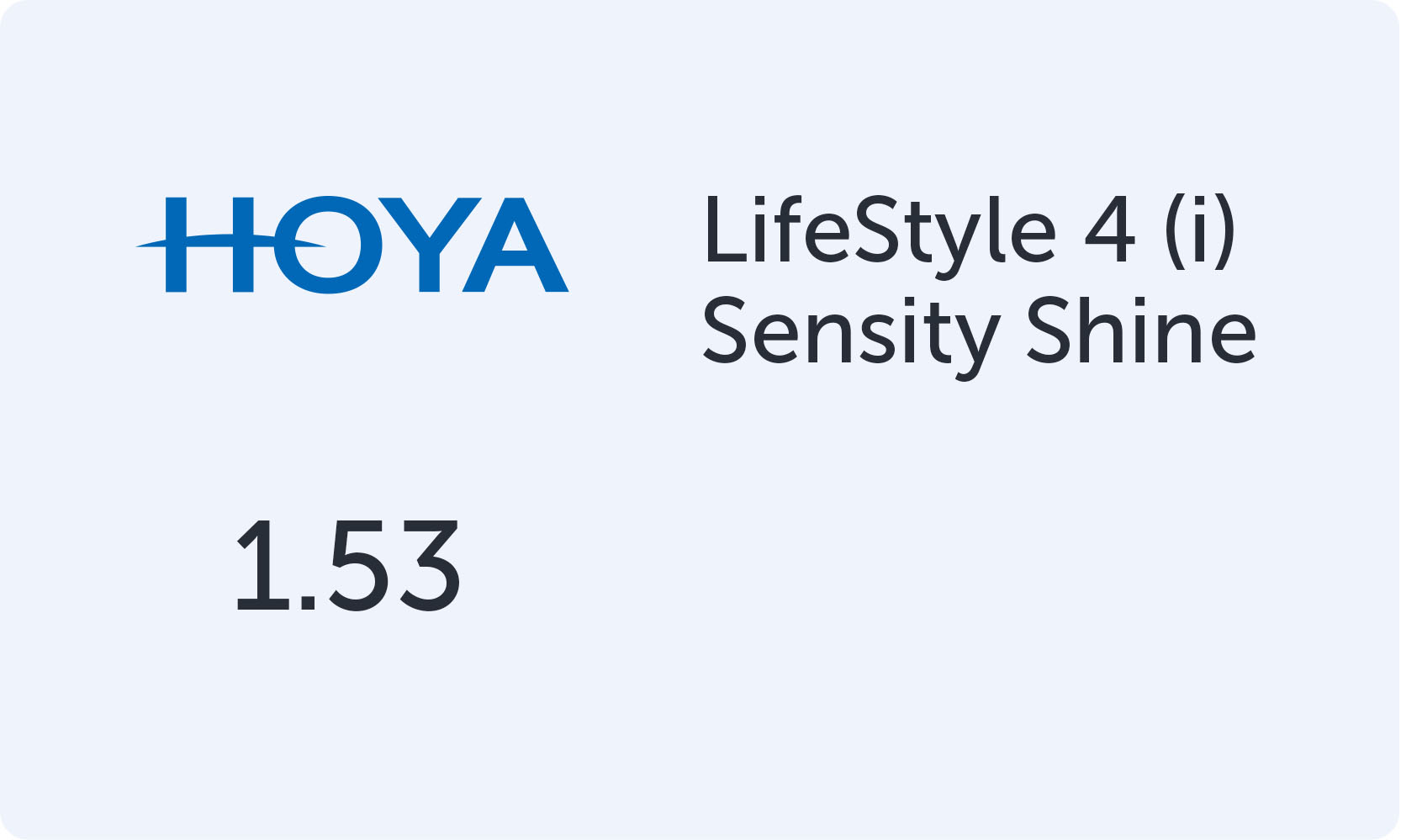 HOYA

LifeStyle 4 (i)
Sensity Shine

1.53